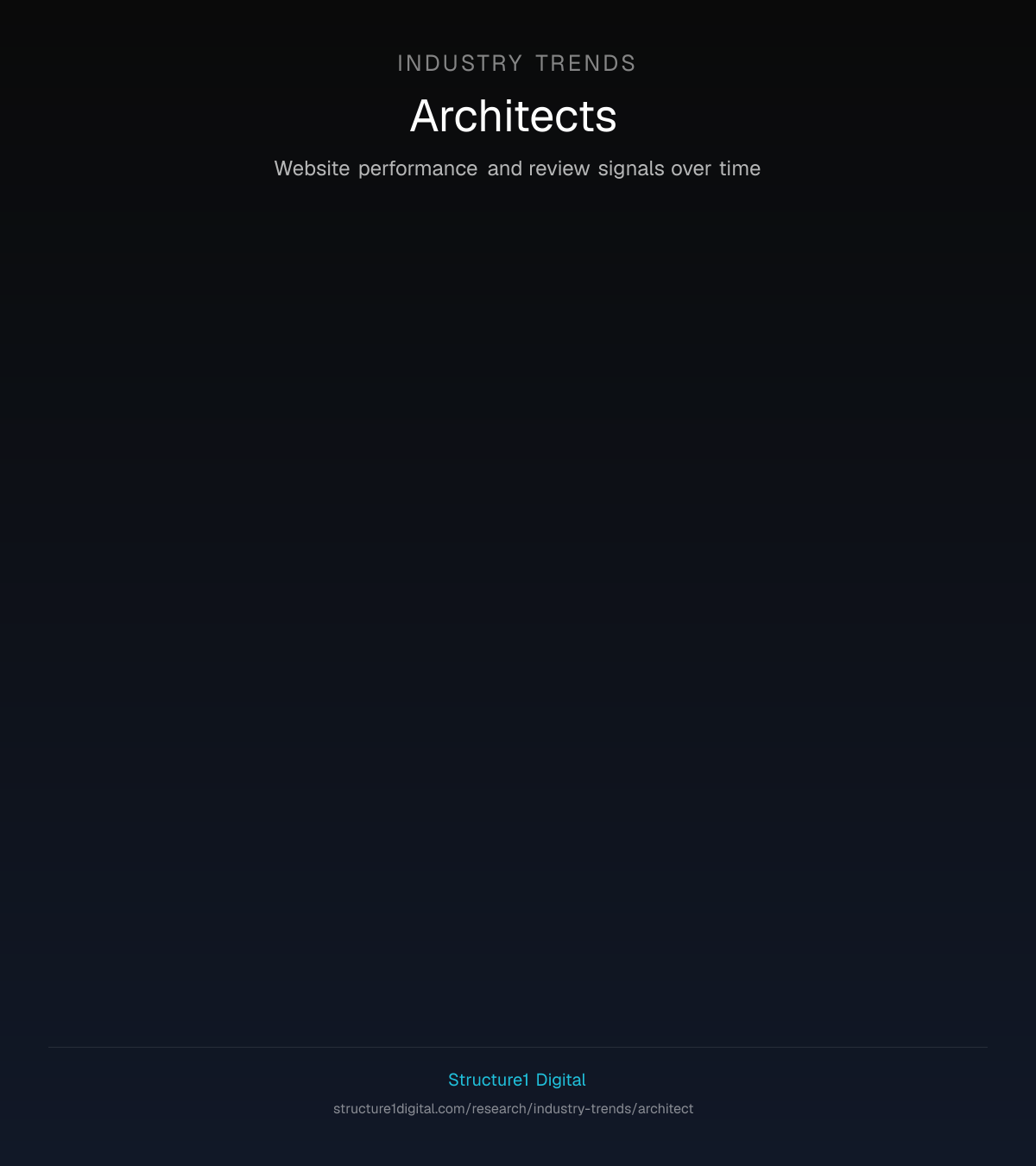 INDUSTRY TRENDS

Architects

Website performance and review signals over time

Structure1 Digital

structure1digital.com/research/industry-trends/architect